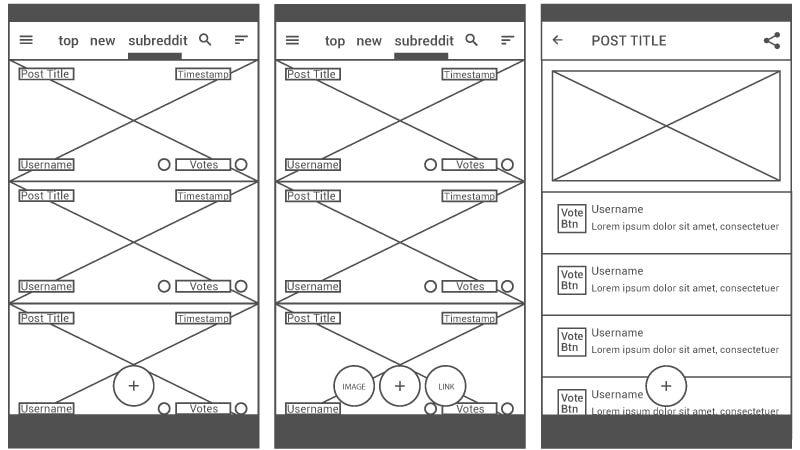 top new subreddit

Post Title Timestamp

Username Votes

Post Title Timestamp

Username Votes

Post Title Timestamp

+

Username Votes

top new subreddit

Post Title Timestamp

Username Votes

Post Title Timestamp

Username Votes

Post Title Timestamp

IMAGE + LINK

Username Votes

POST TITLE

Vote Btn Username
Lorem ipsum dolor sit amet, consectetuer

Vote Btn Username
Lorem ipsum dolor sit amet, consectetuer

Vote Btn Username
Lorem ipsum dolor sit amet, consectetuer

Vote Btn Username +
Lorem ipsum dolor sit amet, consectetuer